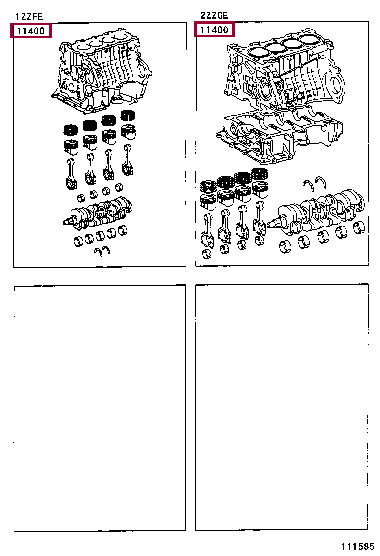 1ZZFE
11400

2ZZGE
11400

111585