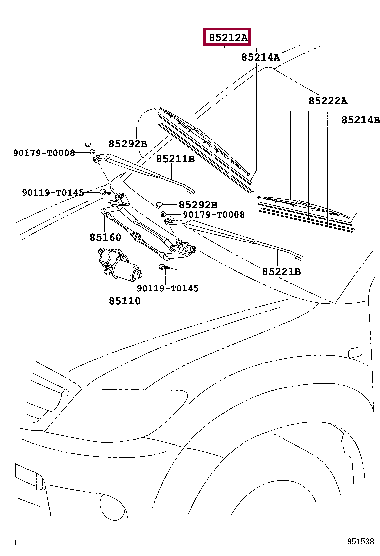 85212A
85214A
85222A
85214B
85292B
90179-T0008
85211B
90119-T0145
85292B
90179-T0008
85160
85221B
90119-T0145
85110
851538