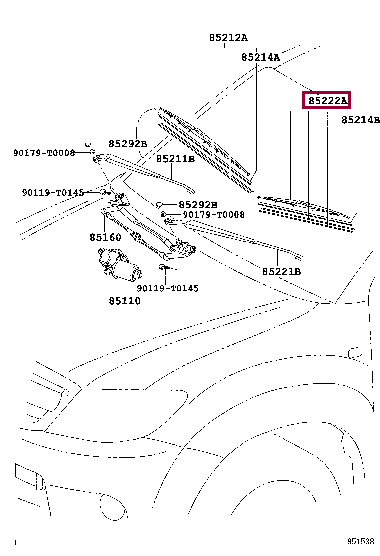 85212A
85214A
85222A
85214B
85292B
90179-T0008
85211B
90119-T0145
85292B
90179-T0008
85160
85221B
90119-T0145
85110
851538