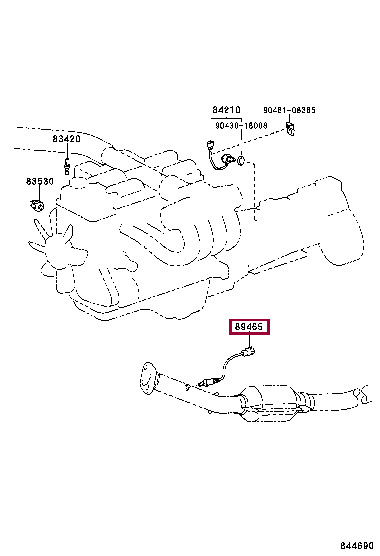 84210
90481-08385
90430-18008
83420
83530
89465
844690